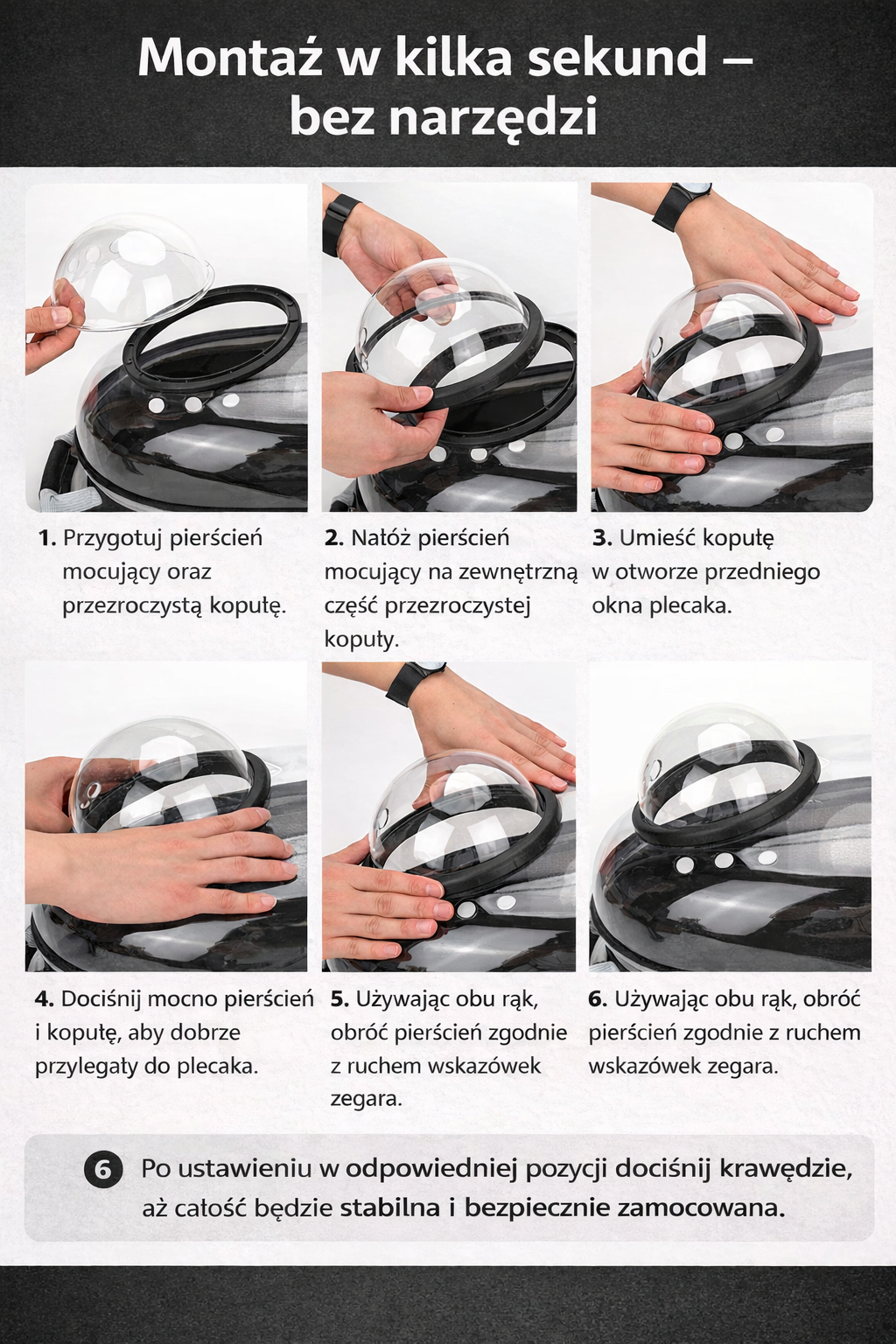 Montaż w kilka sekund – bez narzędzi

1. Przygotuj pierścień mocujący oraz przezroczystą kopułę.

2. Nałóż pierścień mocujący na zewnętrzną część przezroczystej kopuły.

3. Umieść kopułę w otworze przedniego okna plecaka.

4. Dociśnij mocno pierścień i kopułę, aby dobrze przylegały do plecaka.

5. Używając obu rąk, obróć pierścień zgodnie z ruchem wskazówek zegara.

6. Używając obu rąk, obróć pierścień zgodnie z ruchem wskazówek zegara.

6 Po ustawieniu w odpowiedniej pozycji dociśnij krawędzie, aż całość będzie stabilna i bezpiecznie zamocowana.